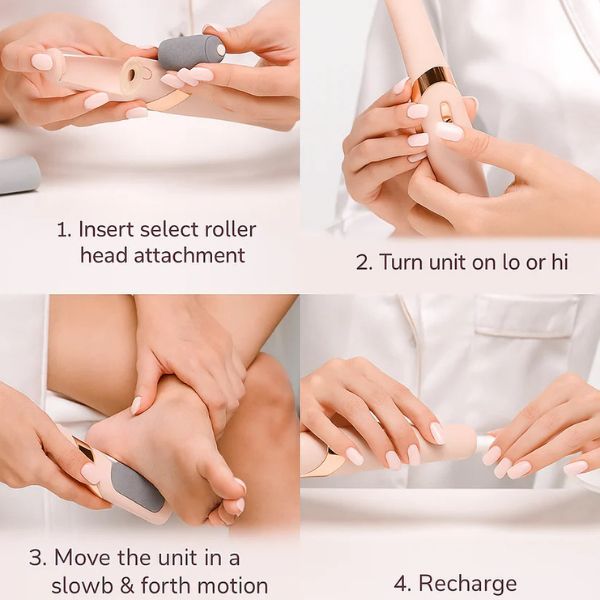 1. Insert select roller head attachment

2. Turn unit on lo or hi

3. Move the unit in a slowb & forth motion

4. Recharge